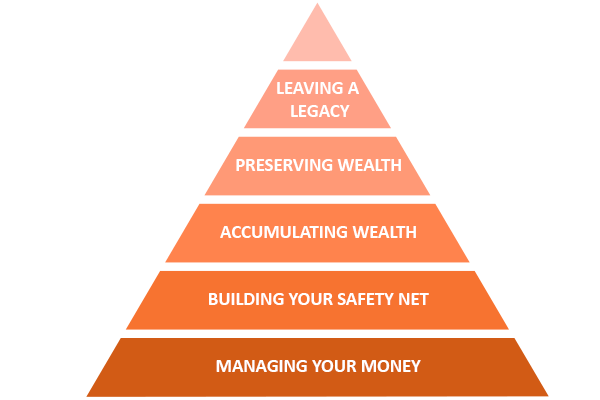 LEAVING A LEGACY

PRESERVING WEALTH

ACCUMULATING WEALTH

BUILDING YOUR SAFETY NET

MANAGING YOUR MONEY